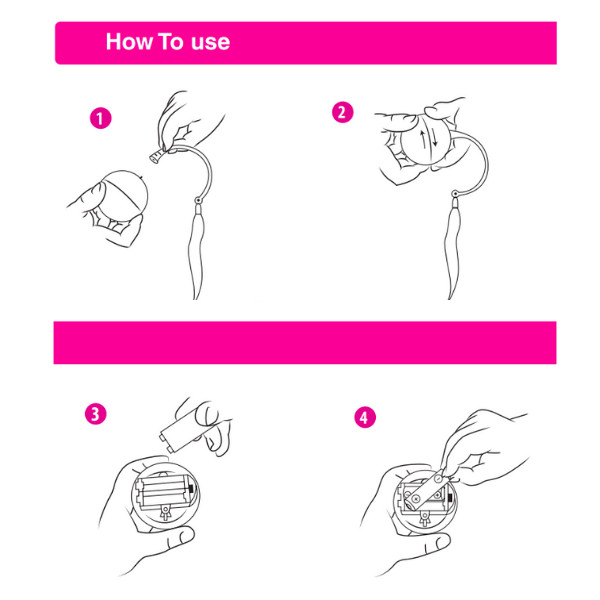 How To use

1

2

3

4